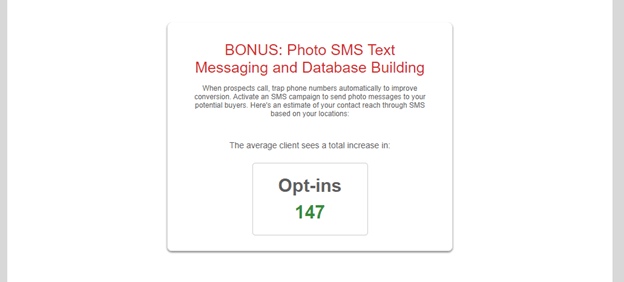 BONUS: Photo SMS Text Messaging and Database Building

When prospects call, trap phone numbers automatically to improve conversion. Activate an SMS campaign to send photo messages to your potential buyers. Here's an estimate of your contact reach through SMS based on your locations:

The average client sees a total increase in:

Opt-ins
147